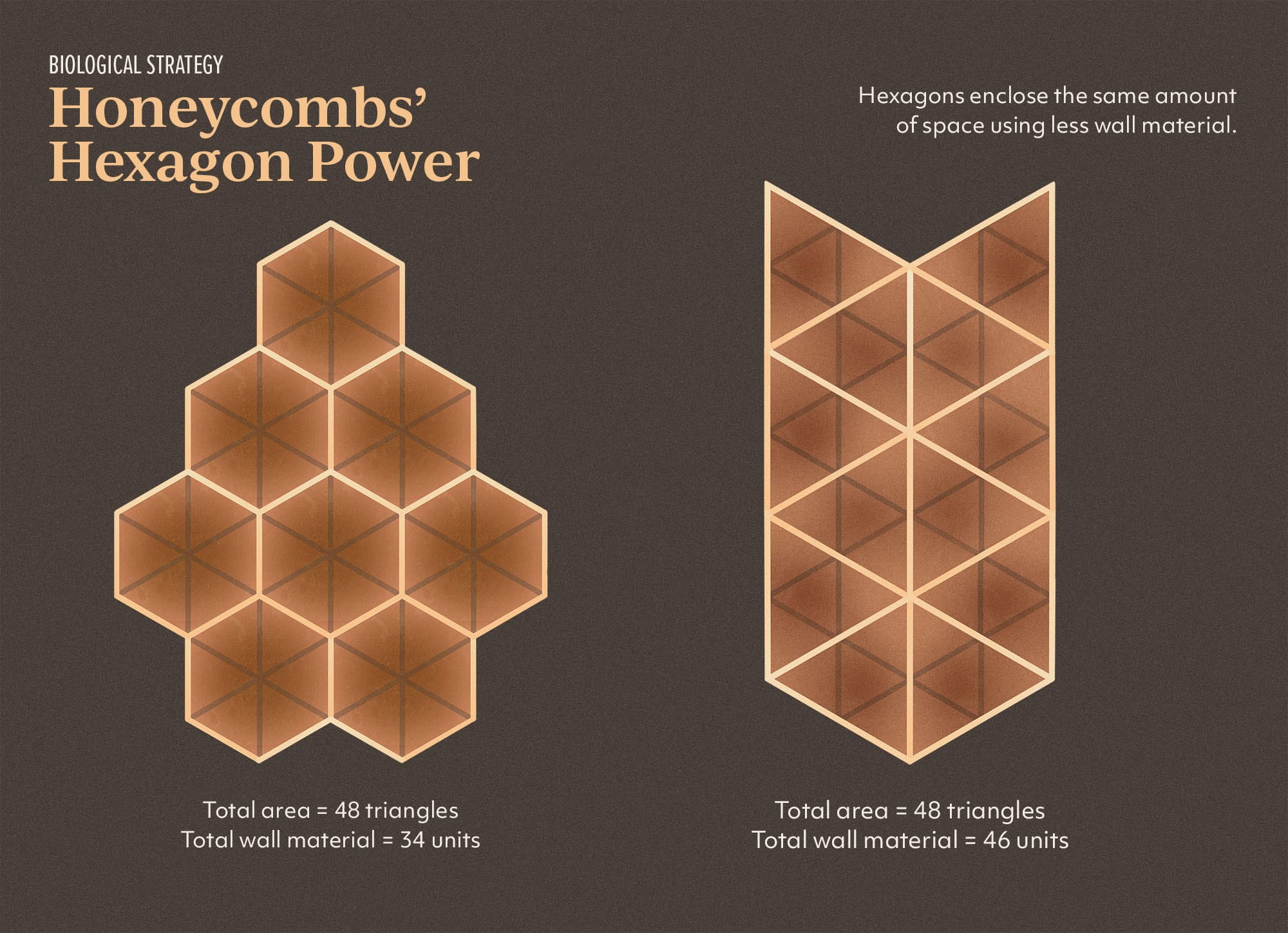 BIOLOGICAL STRATEGY

Honeycombs' Hexagon Power

Hexagons enclose the same amount of space using less wall material.

Total area = 48 triangles
Total wall material = 34 units

Total area = 48 triangles
Total wall material = 46 units